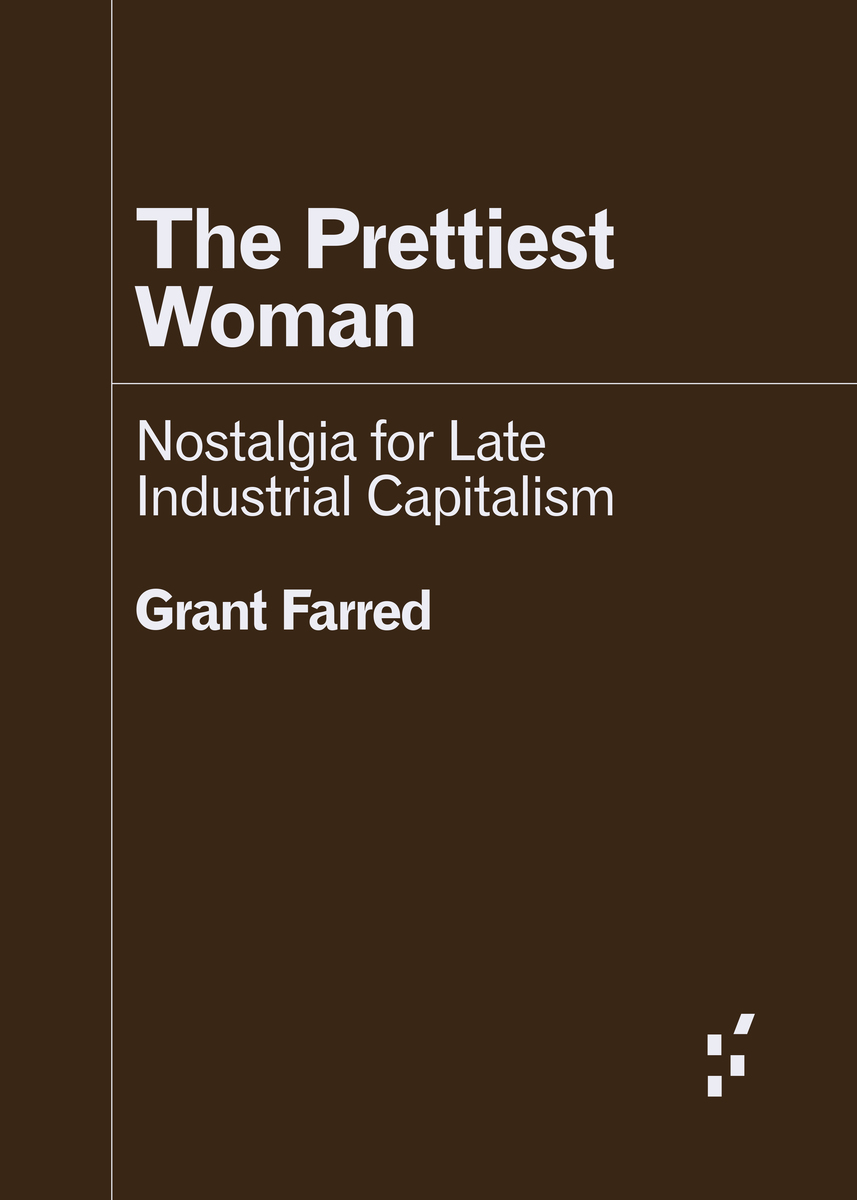 The Prettiest Woman

Nostalgia for Late Industrial Capitalism

Grant Farred